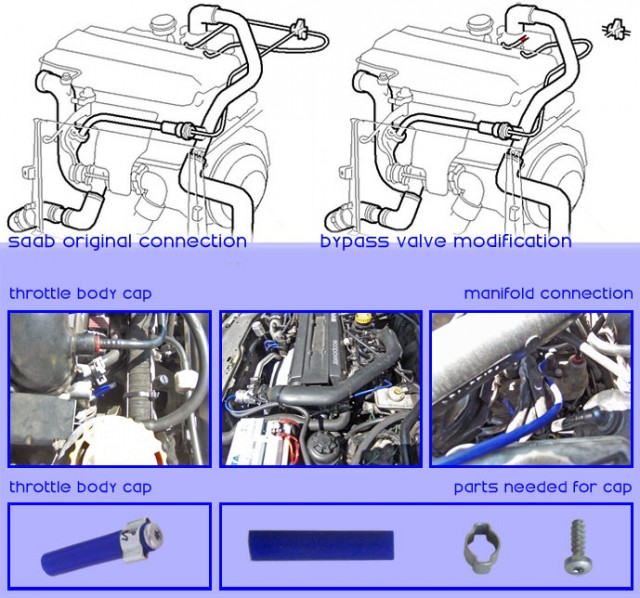 saab original connection

bypass valve modification

throttle body cap

manifold connection

throttle body cap

parts needed for cap